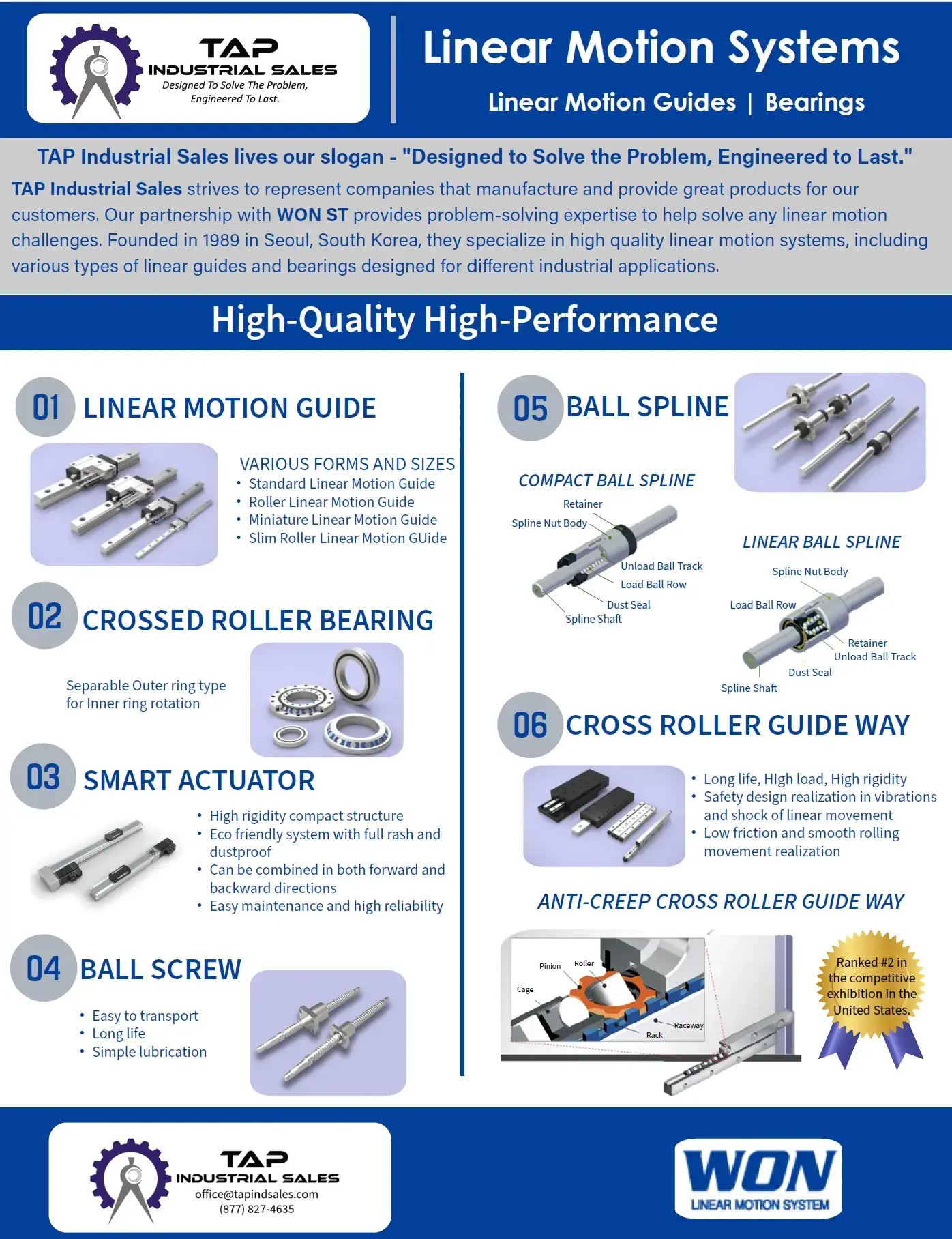 TAP INDUSTRIAL SALES
Designed To Solve The Problem, Engineered To Last.

Linear Motion Systems
Linear Motion Guides | Bearings

TAP Industrial Sales lives our slogan - "Designed to Solve the Problem, Engineered to Last."

TAP Industrial Sales strives to represent companies that manufacture and provide great products for our customers. Our partnership with WON ST provides problem-solving expertise to help solve any linear motion challenges. Founded in 1989 in Seoul, South Korea, they specialize in high quality linear motion systems, including various types of linear guides and bearings designed for different industrial applications.

High-Quality High-Performance

01 LINEAR MOTION GUIDE

VARIOUS FORMS AND SIZES
• Standard Linear Motion Guide
• Roller Linear Motion Guide
• Miniature Linear Motion Guide
• Slim Roller Linear Motion GUide

02 CROSSED ROLLER BEARING

Separable Outer ring type for Inner ring rotation

03 SMART ACTUATOR

• High rigidity compact structure
• Eco friendly system with full rash and dustproof
• Can be combined in both forward and backward directions
• Easy maintenance and high reliability

04 BALL SCREW

• Easy to transport
• Long life
• Simple lubrication

05 BALL SPLINE

COMPACT BALL SPLINE
Retainer
Spline Nut Body
Unload Ball Track
Load Ball Row
Dust Seal
Spline Shaft

LINEAR BALL SPLINE
Spline Nut Body
Load Ball Row
Retainer
Unload Ball Track
Dust Seal
Spline Shaft

06 CROSS ROLLER GUIDE WAY

• Long life, HIgh load, High rigidity
• Safety design realization in vibrations and shock of linear movement
• Low friction and smooth rolling movement realization

ANTI-CREEP CROSS ROLLER GUIDE WAY
Pinion
Roller
Cage
Raceway
Rack

Ranked #2 in the competitive exhibition in the United States.

TAP INDUSTRIAL SALES
office@tapindsales.com
(877) 827-4635

WON
LINEAR MOTION SYSTEM